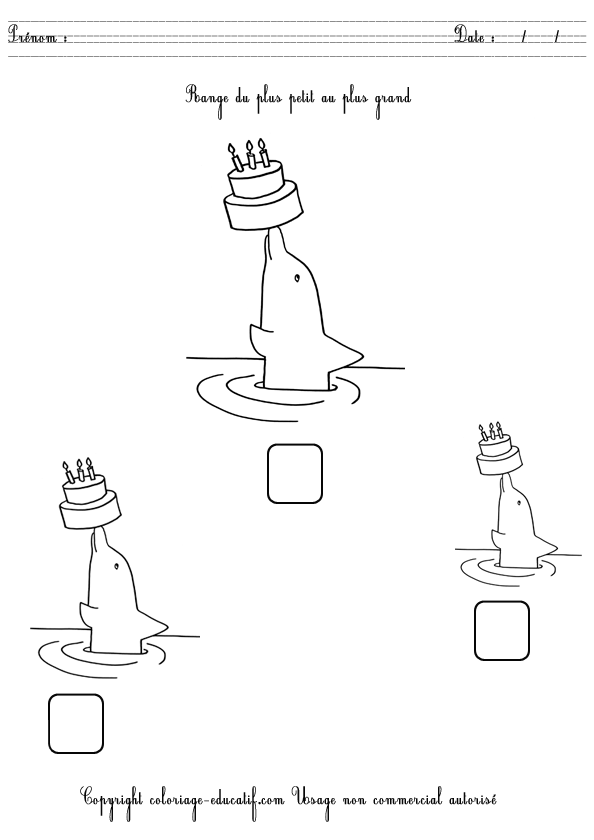 Prénom :

Date : / /

Range du plus petit au plus grand

Copyright coloriage-educatif.com Usage non commercial autorisé