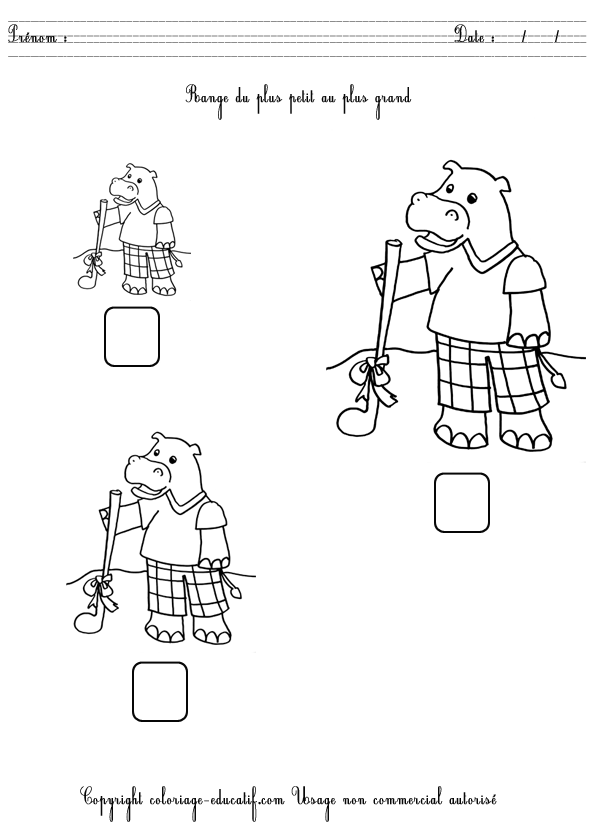 Prénom :

Date : / /

Range du plus petit au plus grand

Copyright coloriage-educatif.com Usage non commercial autorisé