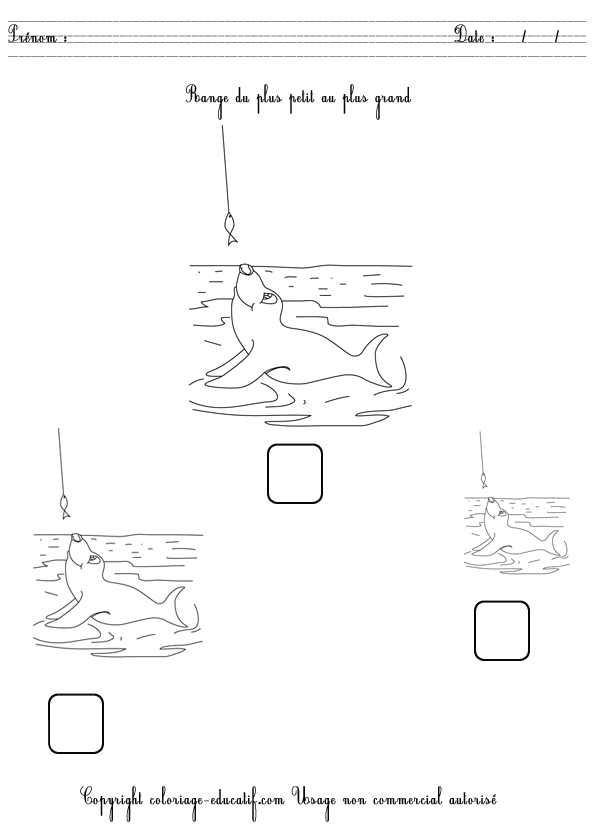 Prénom : Date : / /

Range du plus petit au plus grand

Copyright coloriage-educatif.com Usage non commercial autorisé