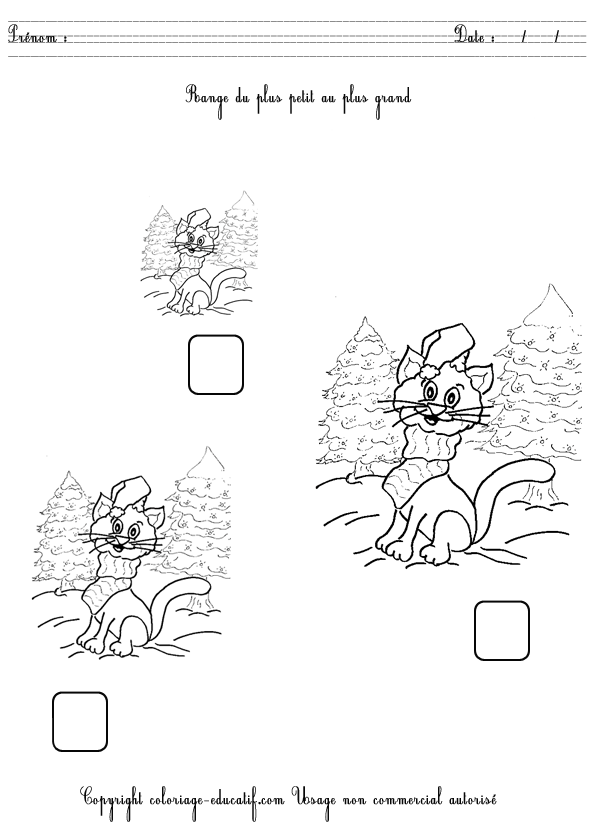 Prénom :

Date : / /

Range du plus petit au plus grand

Copyright coloriage-educatif.com Usage non commercial autorisé