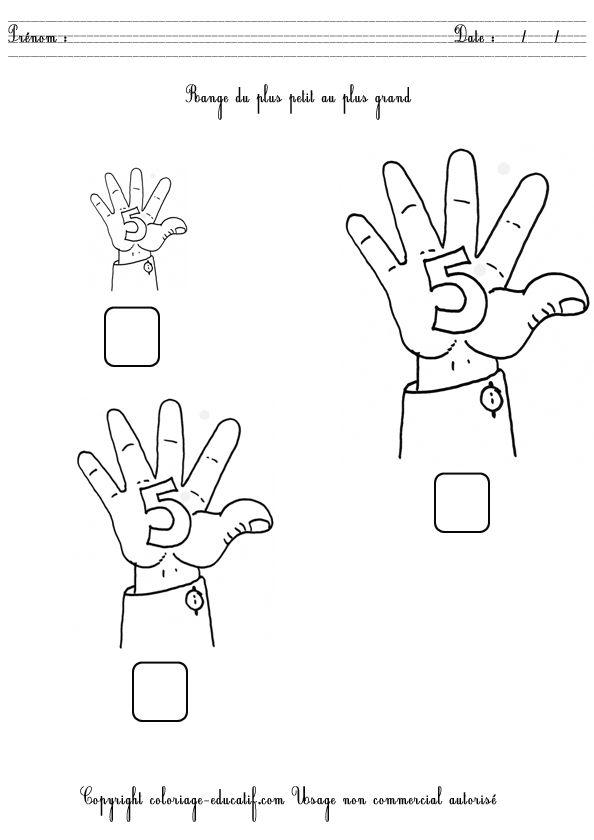 Prénom : Date : / /

Range du plus petit au plus grand

5

5

5

Copyright coloriage-educatif.com Usage non commercial autorisé