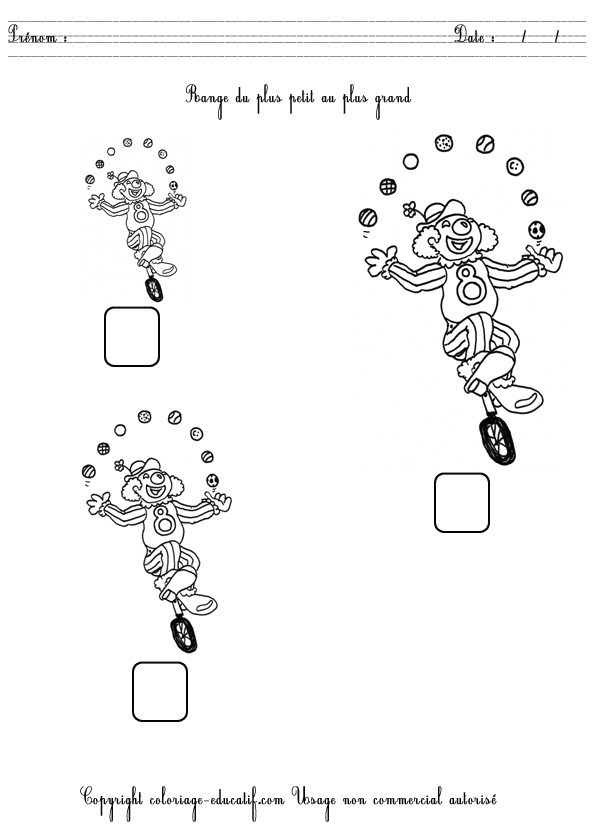 Prénom :

Date : / /

Range du plus petit au plus grand

8

8

8

Copyright coloriage-educatif.com Usage non commercial autorisé