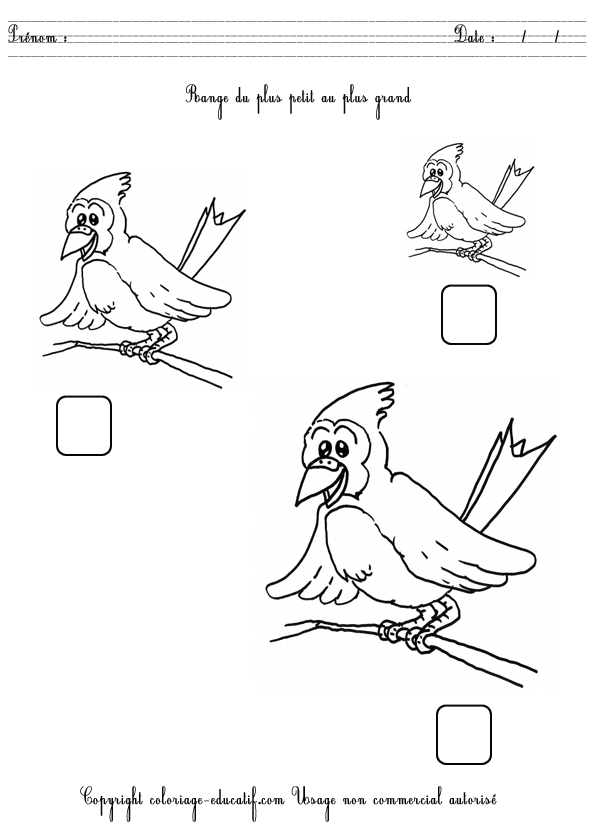 Prénom : Date : / /

Range du plus petit au plus grand

Copyright coloriage-educatif.com Usage non commercial autorisé