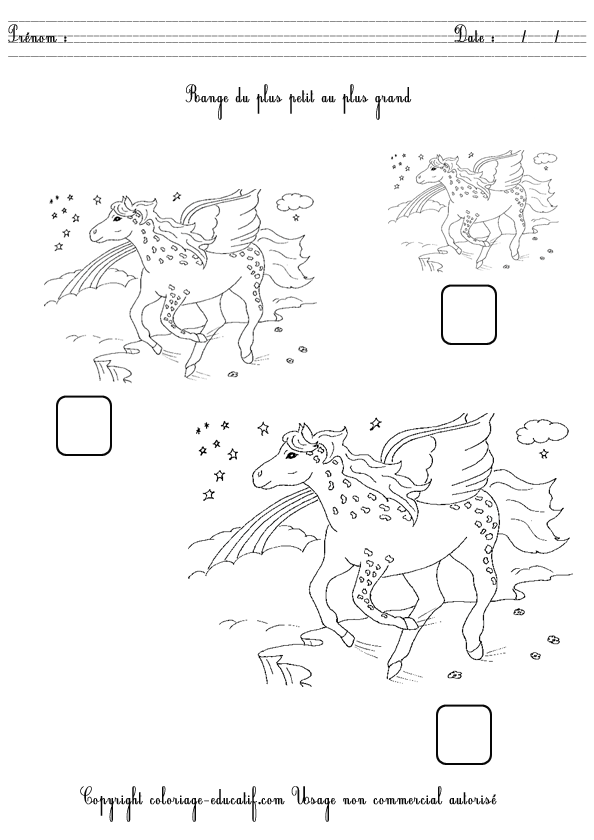 Prénom :
Date : / /

Range du plus petit au plus grand

Copyright coloriage-educatif.com Usage non commercial autorisé