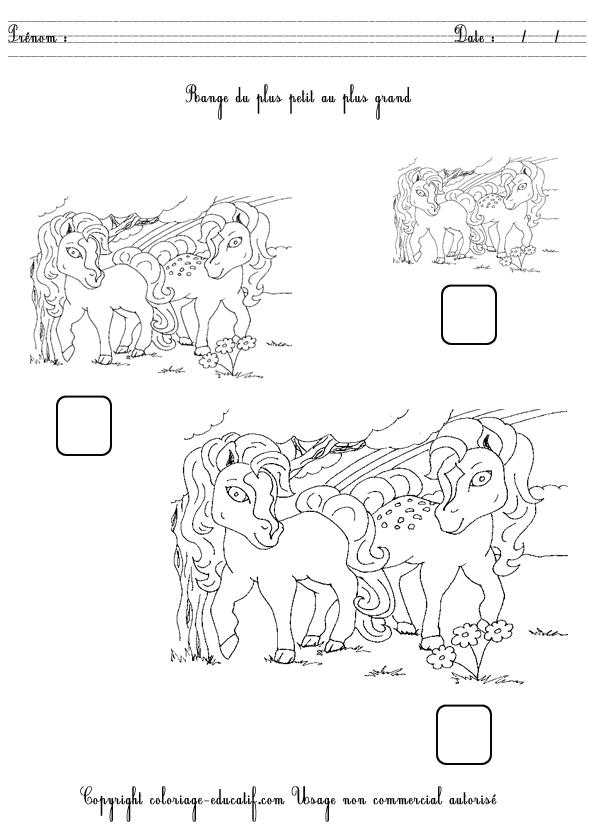 Prénom :

Date : / /

Range du plus petit au plus grand

Copyright coloriage-educatif.com Usage non commercial autorisé