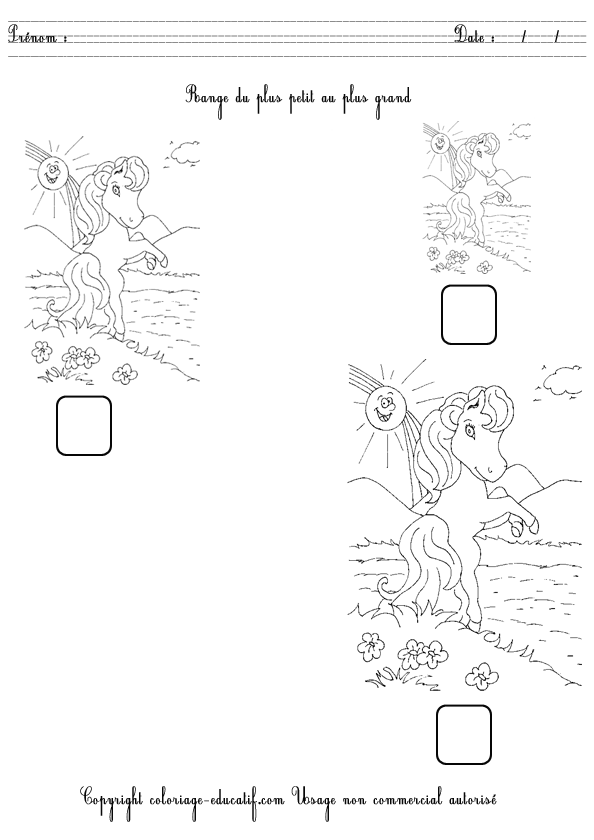 Prénom : Date : / /

Range du plus petit au plus grand

Copyright coloriage-educatif.com Usage non commercial autorisé