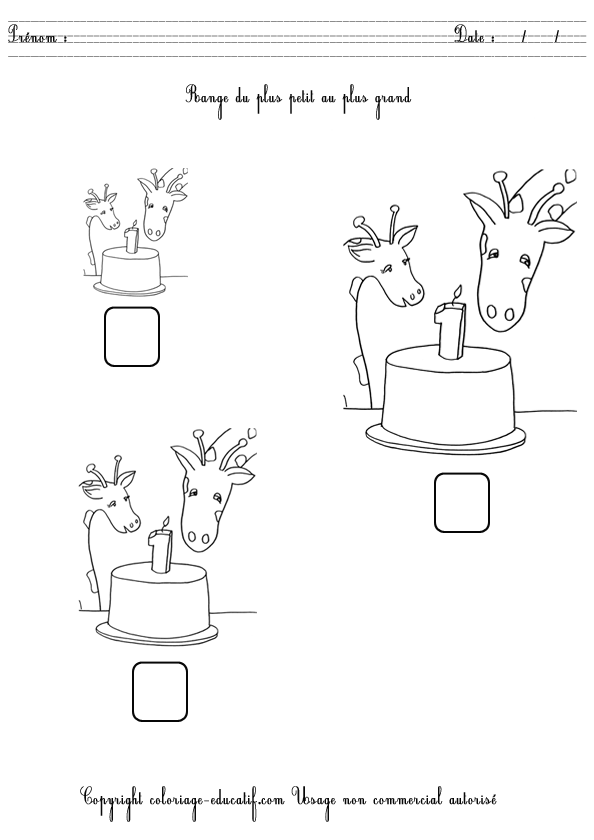 Prénom :

Date : / /

Range du plus petit au plus grand

Copyright coloriage-educatif.com Usage non commercial autorisé