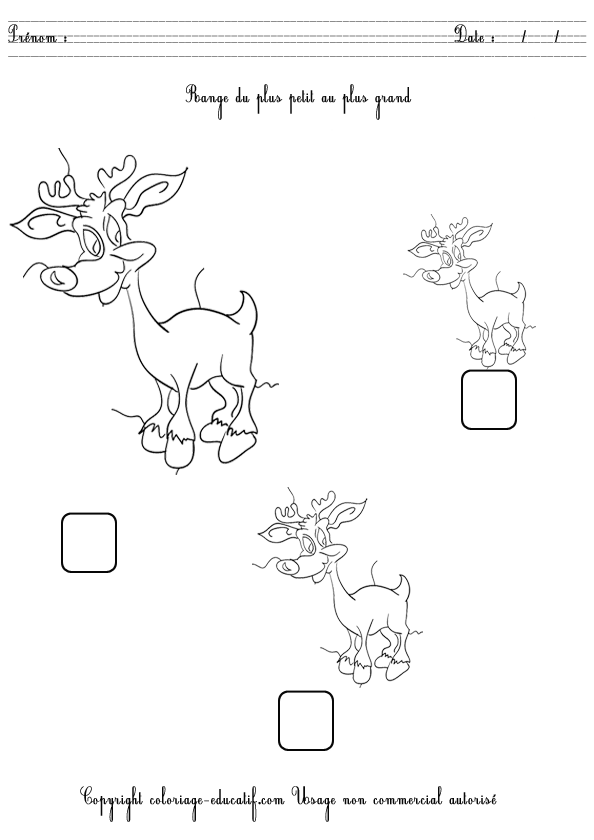 Prénom :

Date : / /

Range du plus petit au plus grand

Copyright coloriage-educatif.com Usage non commercial autorisé