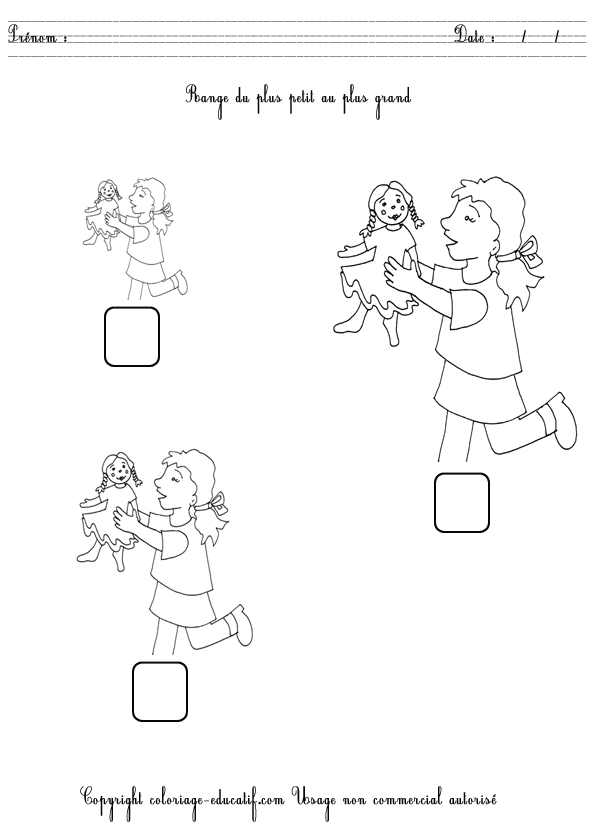 Prénom : Date : / /

Range du plus petit au plus grand

Copyright coloriage-educatif.com Usage non commercial autorisé