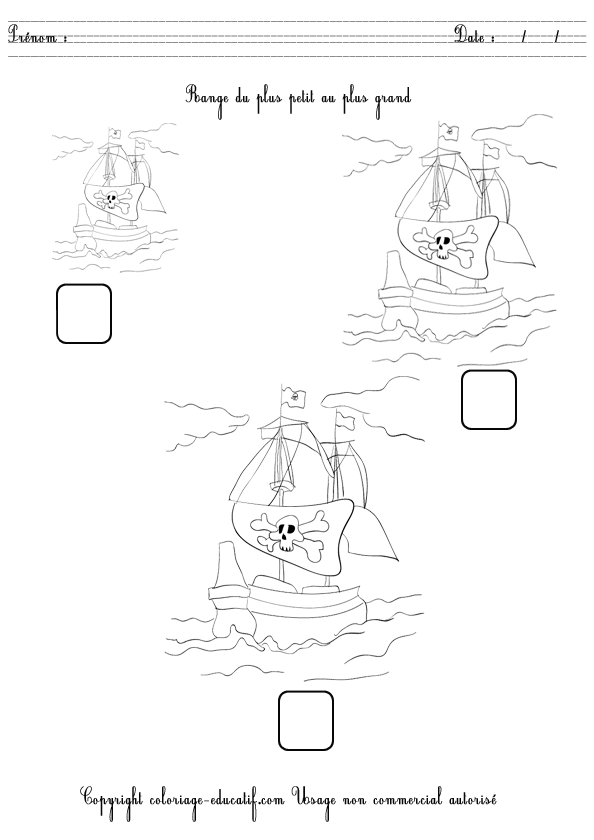 Prénom :

Date : / /

Range du plus petit au plus grand

Copyright coloriage-educatif.com Usage non commercial autorisé