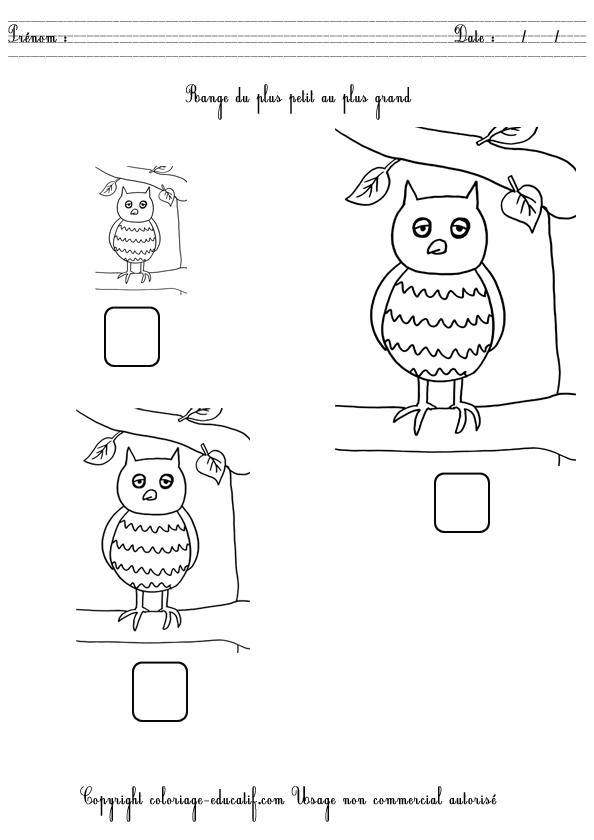 Prénom :

Date : / /

Range du plus petit au plus grand

Copyright coloriage-educatif.com Usage non commercial autorisé