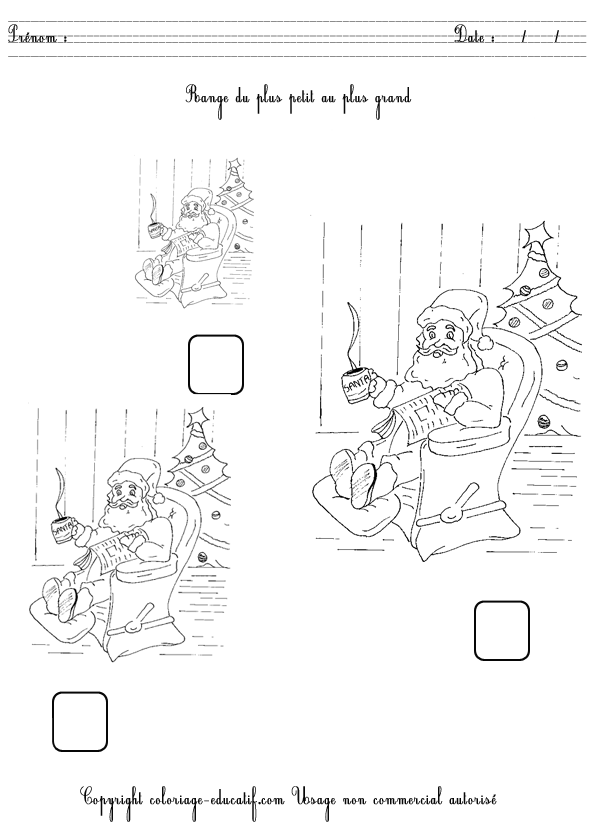 Prénom :

Date : / /

Range du plus petit au plus grand

SANTA

SANTA

SANTA

Copyright coloriage-educatif.com Usage non commercial autorisé