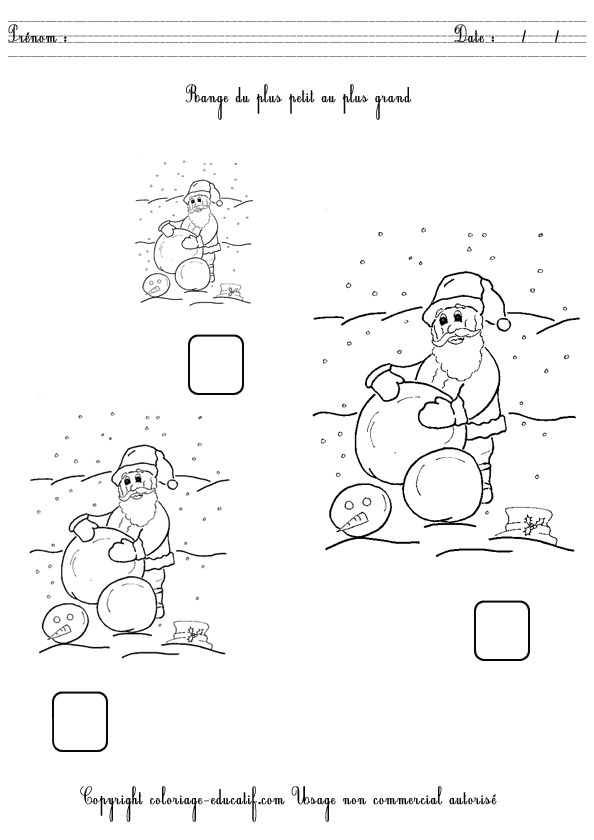 Prénom : Date : / /

Range du plus petit au plus grand

Copyright coloriage-educatif.com Usage non commercial autorisé