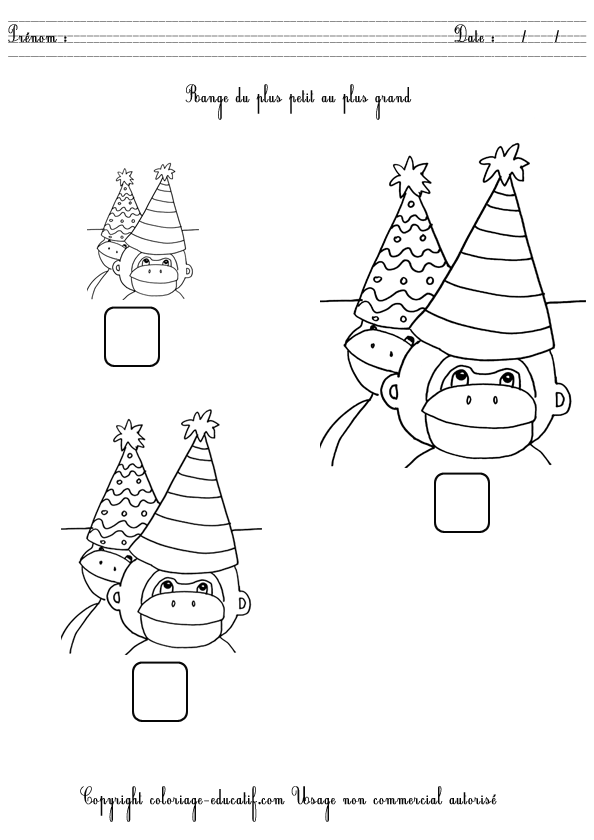 Prénom : Date : / /

Range du plus petit au plus grand

Copyright coloriage-educatif.com Usage non commercial autorisé