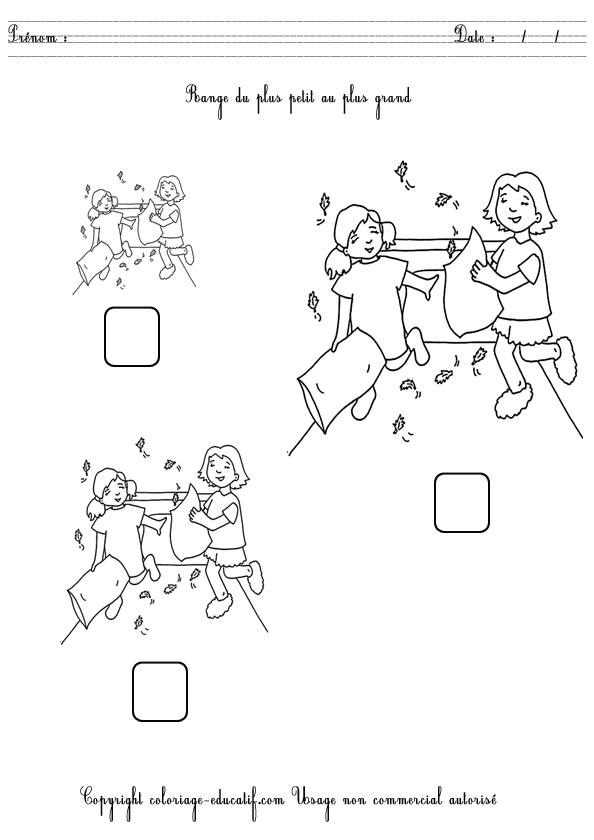 Prénom :

Date : / /

Range du plus petit au plus grand

Copyright coloriage-educatif.com Usage non commercial autorisé