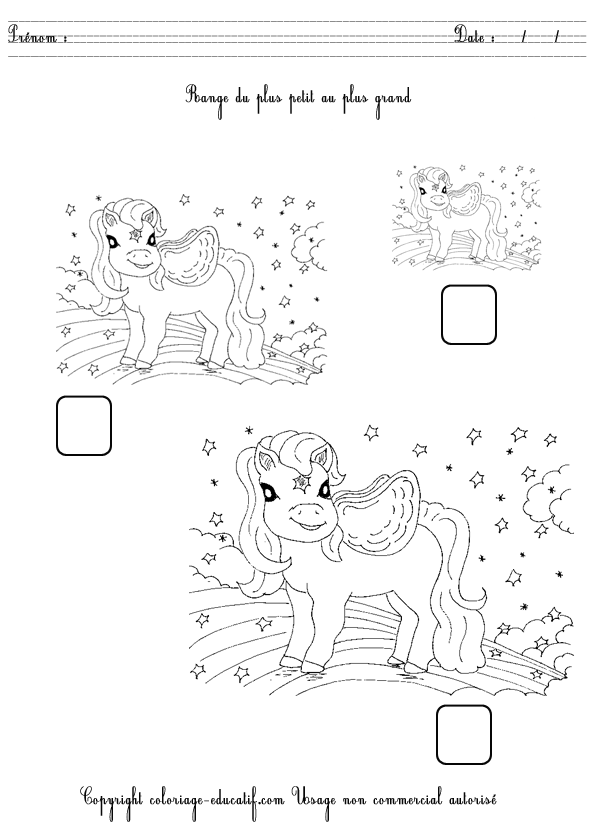 Prénom :

Date : / /

Range du plus petit au plus grand

Copyright coloriage-educatif.com Usage non commercial autorisé