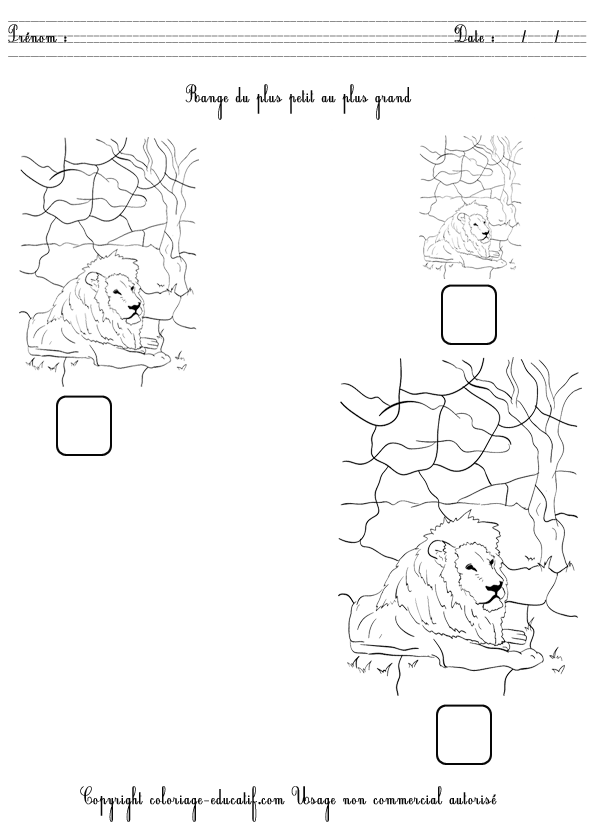 Prénom :

Date : / /

Range du plus petit au plus grand

Copyright coloriage-educatif.com Usage non commercial autorisé