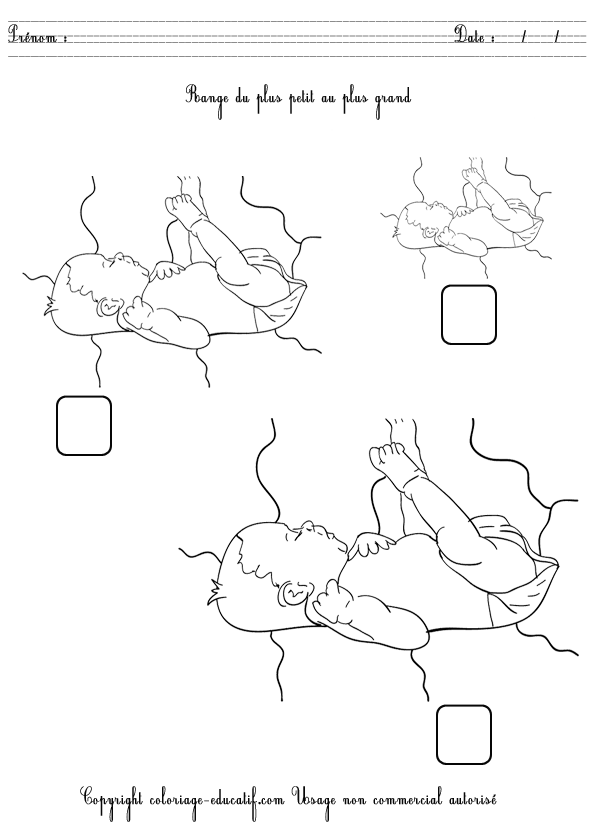 Prénom : Date : / /

Range du plus petit au plus grand

Copyright coloriage-educatif.com Usage non commercial autorisé