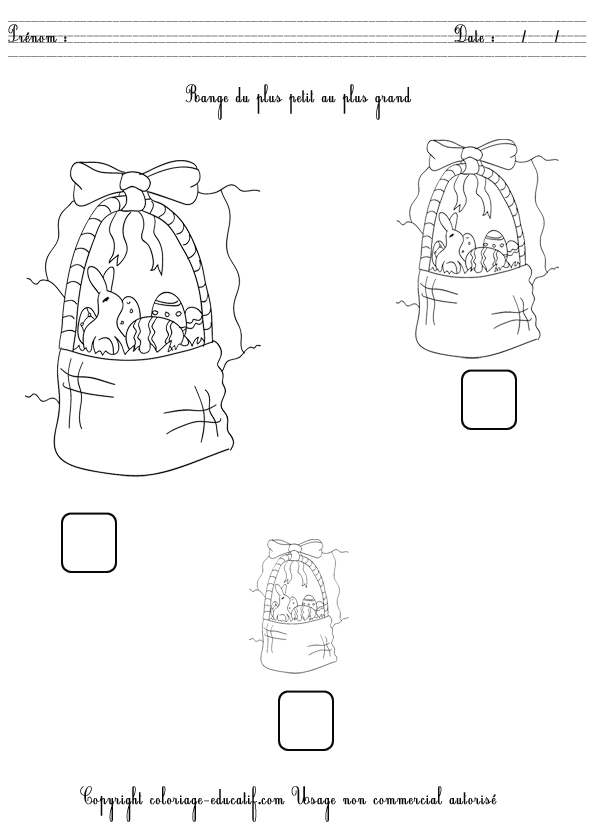 Prénom : Date : / /

Range du plus petit au plus grand

Copyright coloriage-educatif.com Usage non commercial autorisé