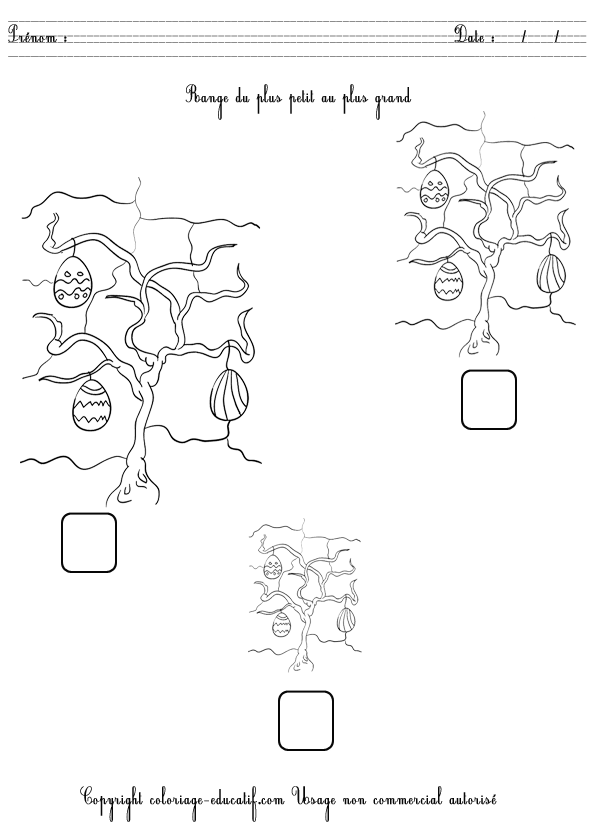 Prénom :

Date : / /

Range du plus petit au plus grand

Copyright coloriage-educatif.com Usage non commercial autorisé