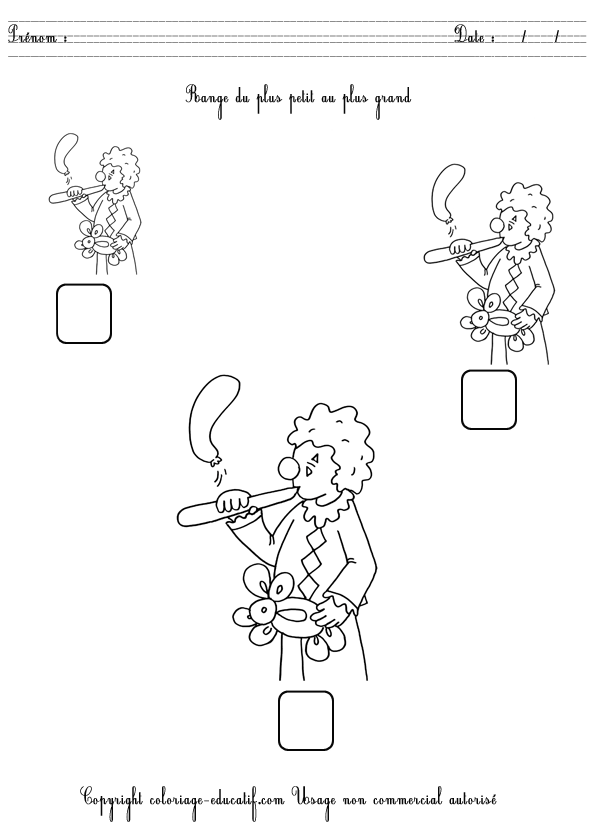 Prénom :

Date : / /

Range du plus petit au plus grand

Copyright coloriage-educatif.com Usage non commercial autorisé