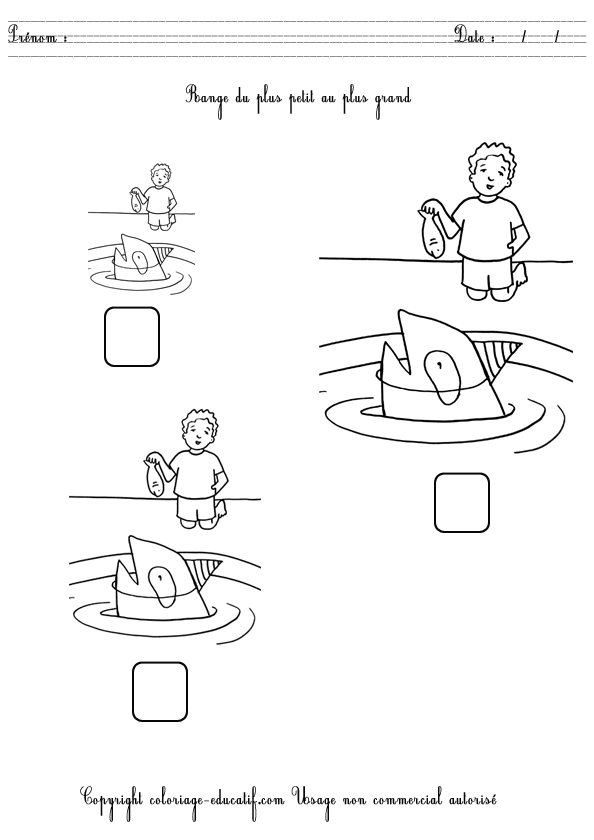 Prénom : Date : / /

Range du plus petit au plus grand

Copyright coloriage-educatif.com Usage non commercial autorisé