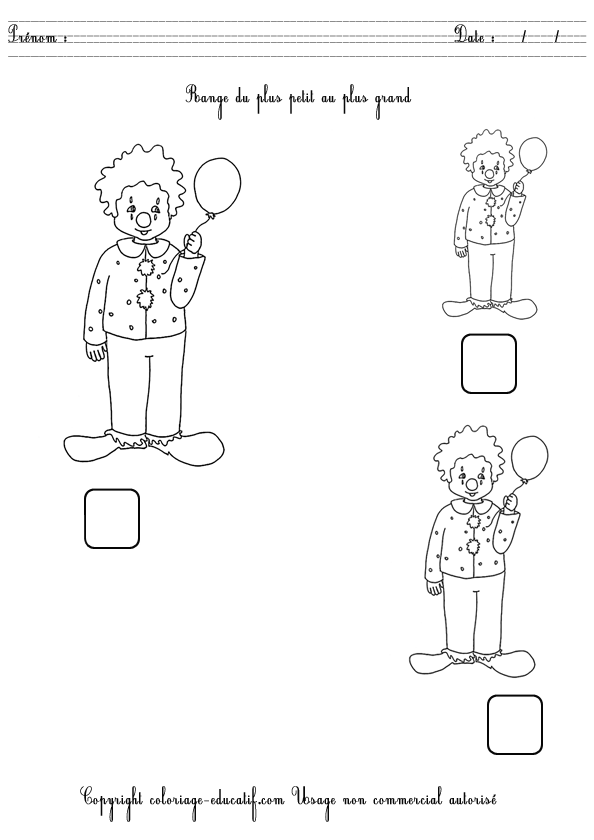 Prénom :

Date : / /

Range du plus petit au plus grand

Copyright coloriage-educatif.com Usage non commercial autorisé