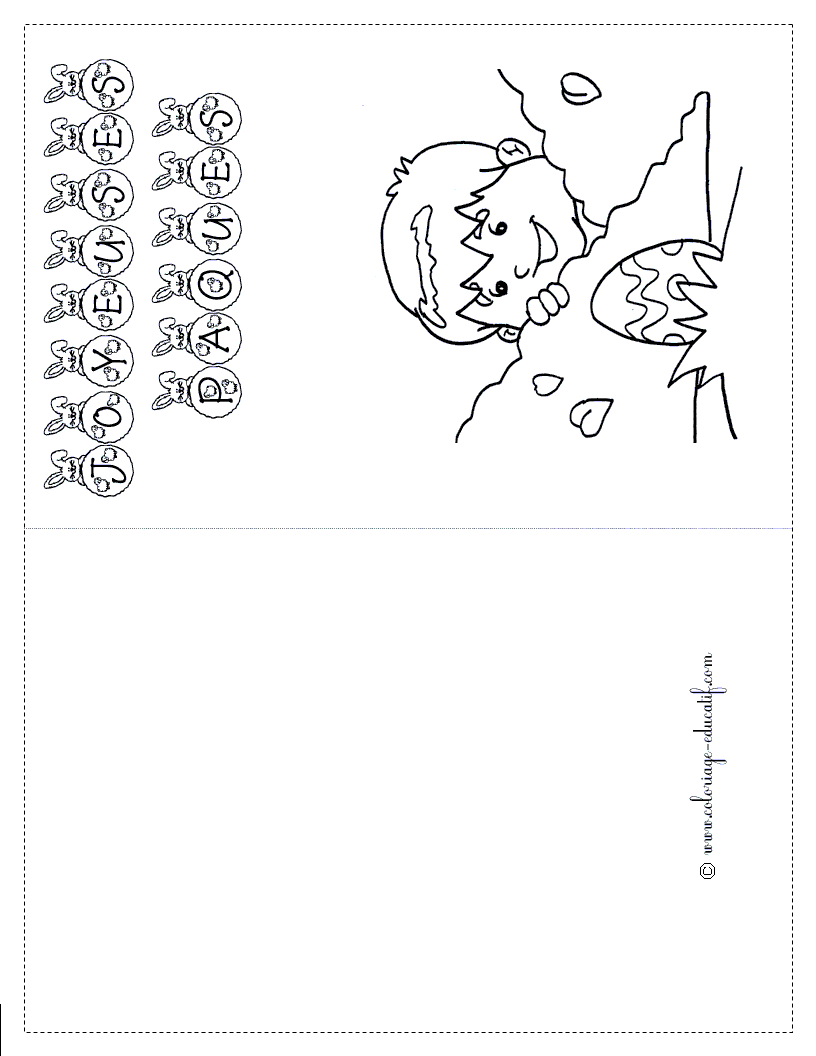 JOYEUSES
PAQUES

© www.coloriage-educatif.com