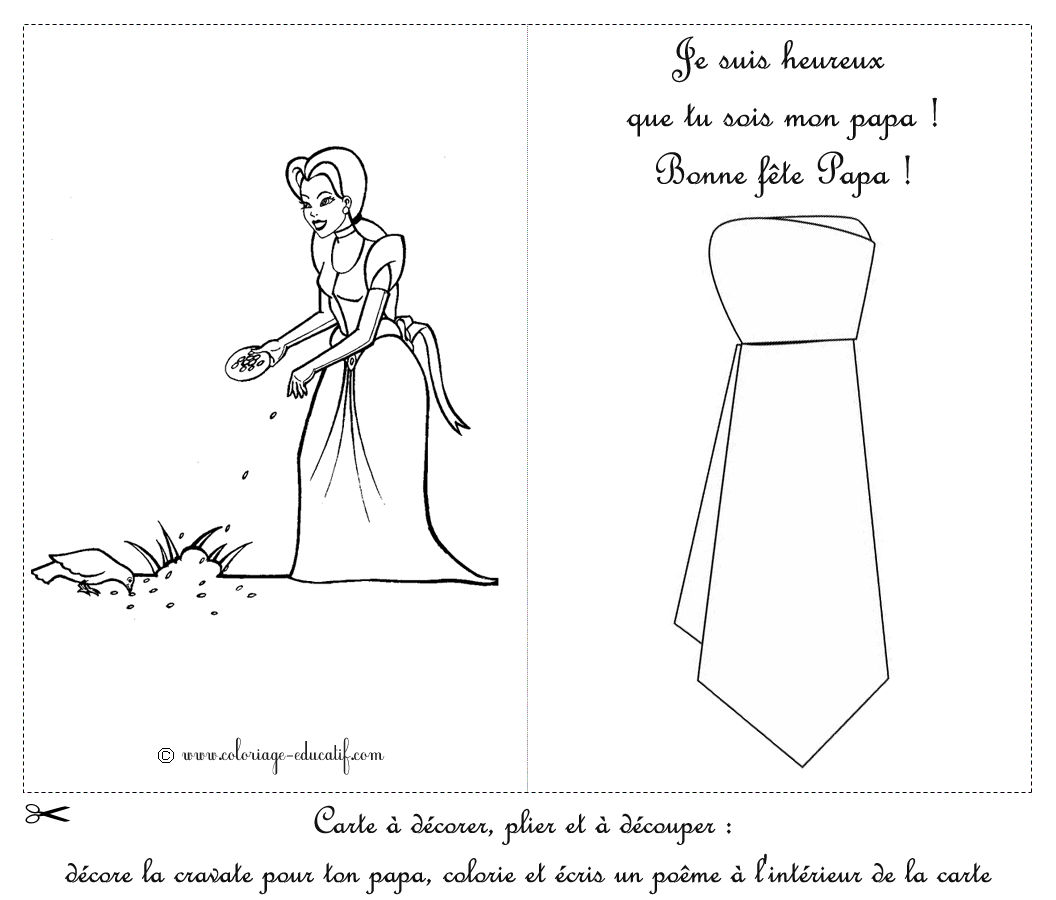 © www.coloriage-educatif.com

Je suis heureux
que tu sois mon papa !
Bonne fête Papa !

Carte à décorer, plier et à découper :
décore la cravate pour ton papa, colorie et écris un poême à l'intérieur de la carte