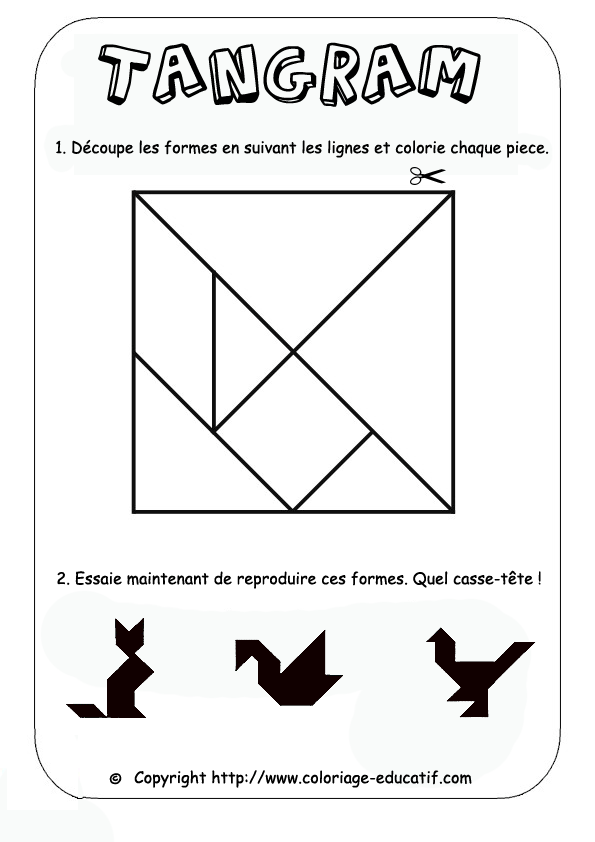 TANGRAM

1. Découpe les formes en suivant les lignes et colorie chaque piece.

2. Essaie maintenant de reproduire ces formes. Quel casse-tête !

© Copyright http://www.coloriage-educatif.com