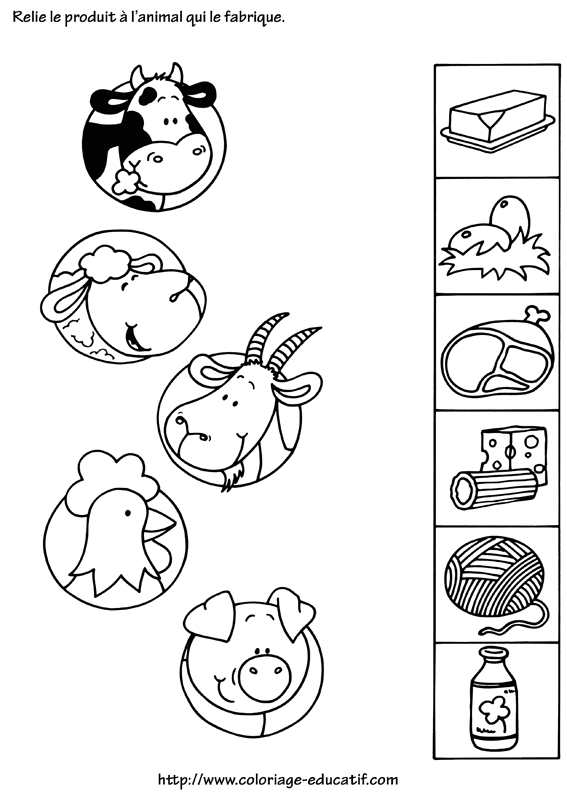 Relie le produit à l'animal qui le fabrique.

http://www.coloriage-educatif.com