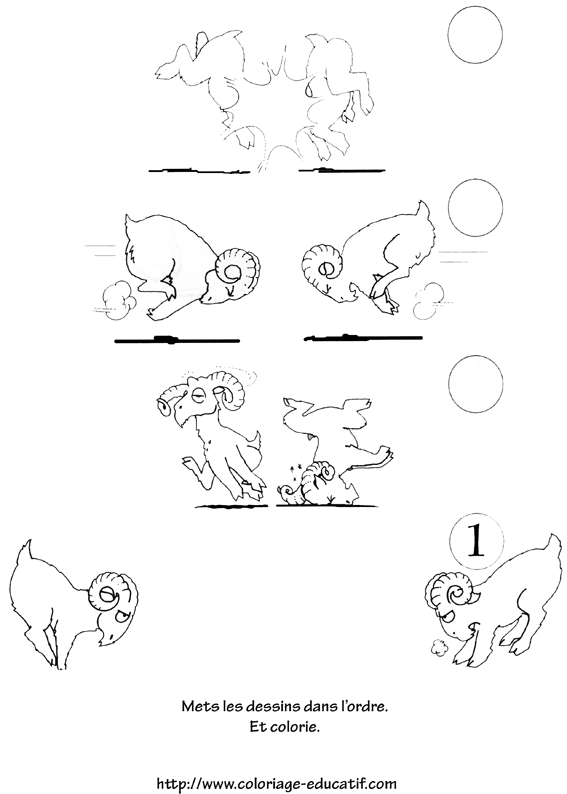 1

Mets les dessins dans l'ordre.
Et colorie.

http://www.coloriage-educatif.com