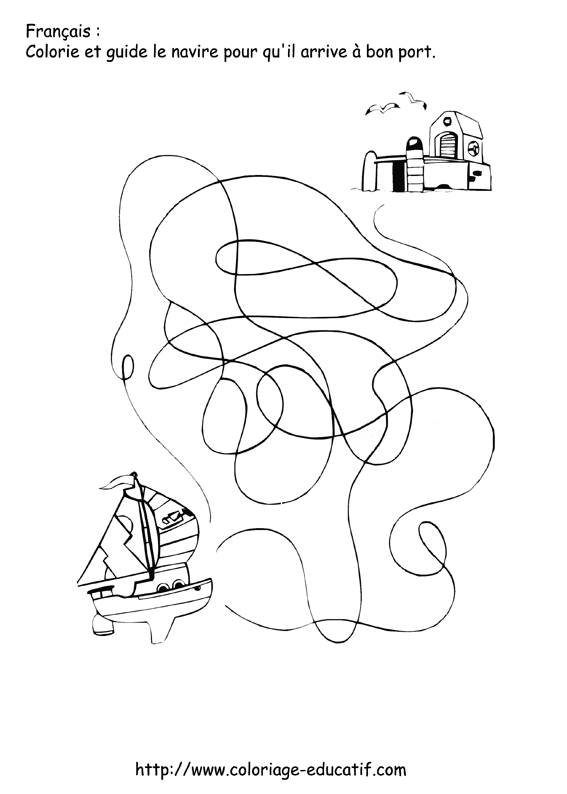 Français :
Colorie et guide le navire pour qu'il arrive à bon port.

http://www.coloriage-educatif.com