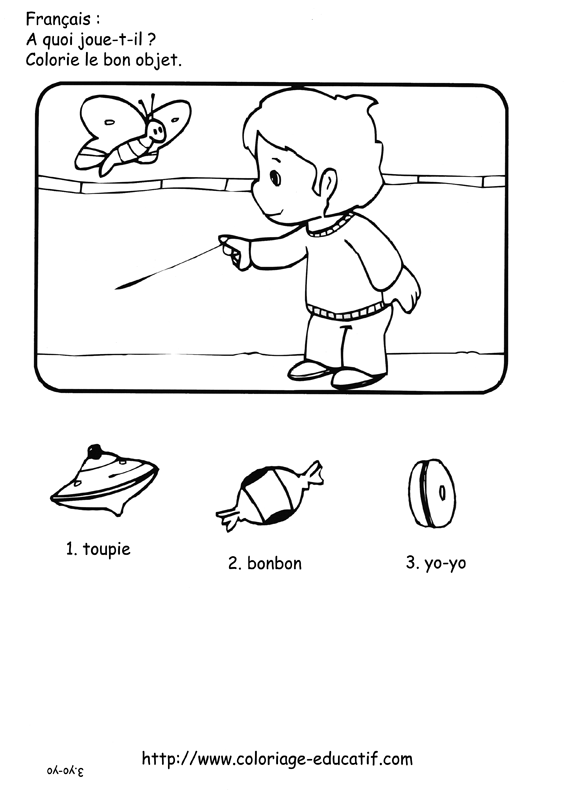 Français :
A quoi joue-t-il ?
Colorie le bon objet.

1. toupie

2. bonbon

3. yo-yo

http://www.coloriage-educatif.com

3.yo-yo