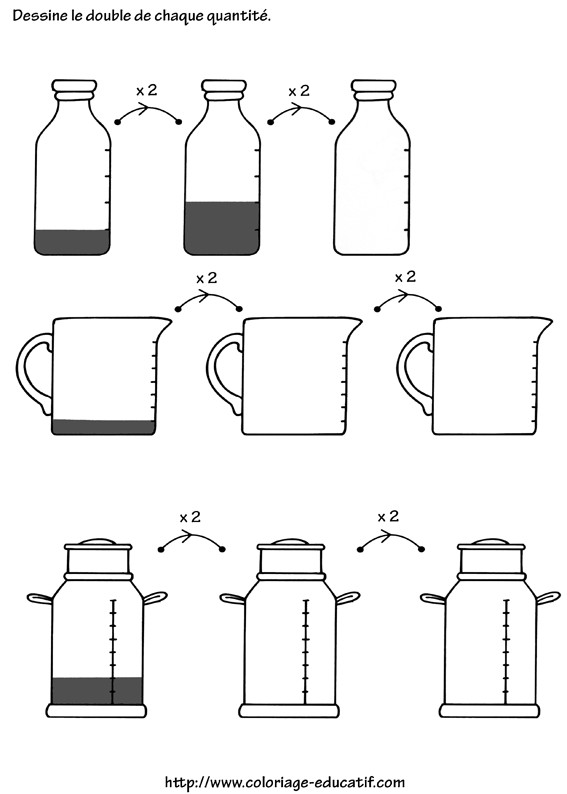 Dessine le double de chaque quantité.

x 2

x 2

x 2

x 2

x 2

x 2

http://www.coloriage-educatif.com