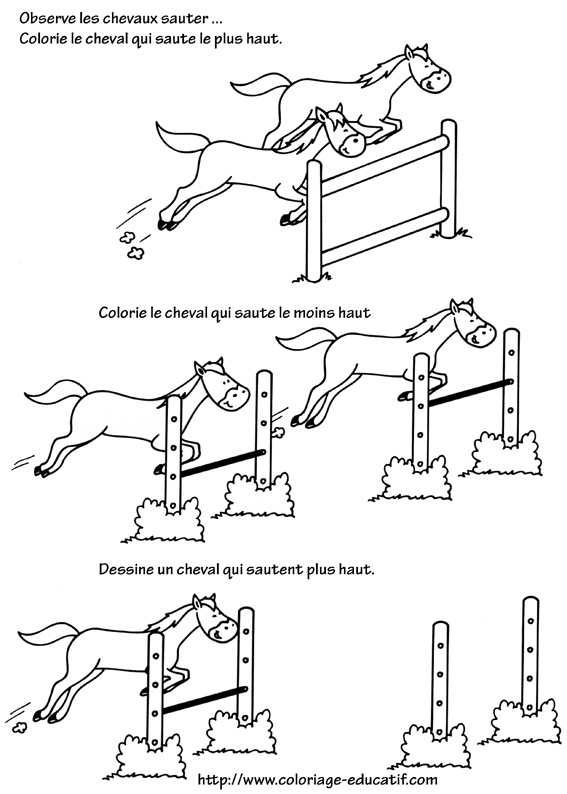 Observe les chevaux sauter ...
Colorie le cheval qui saute le plus haut.

Colorie le cheval qui saute le moins haut

Dessine un cheval qui sautent plus haut.

http://www.coloriage-educatif.com