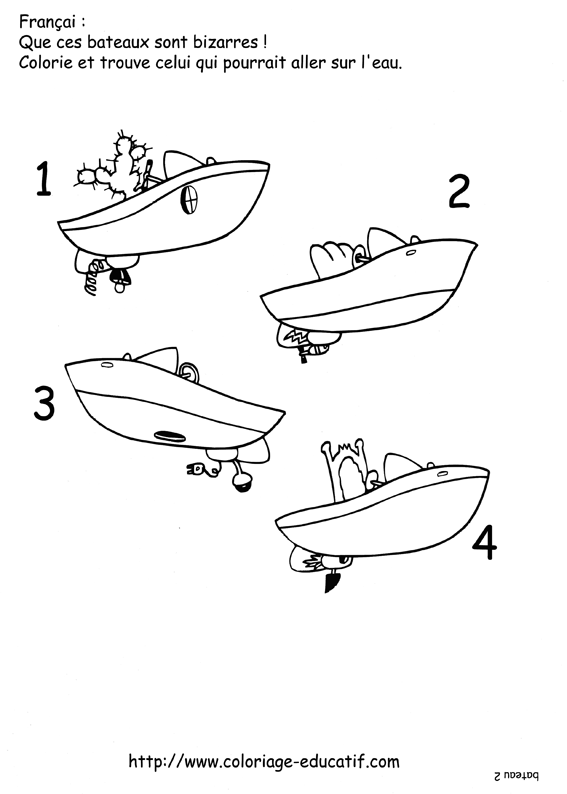 Françai :
Que ces bateaux sont bizarres !
Colorie et trouve celui qui pourrait aller sur l'eau.

1

2

3

4

http://www.coloriage-educatif.com

bateau 2